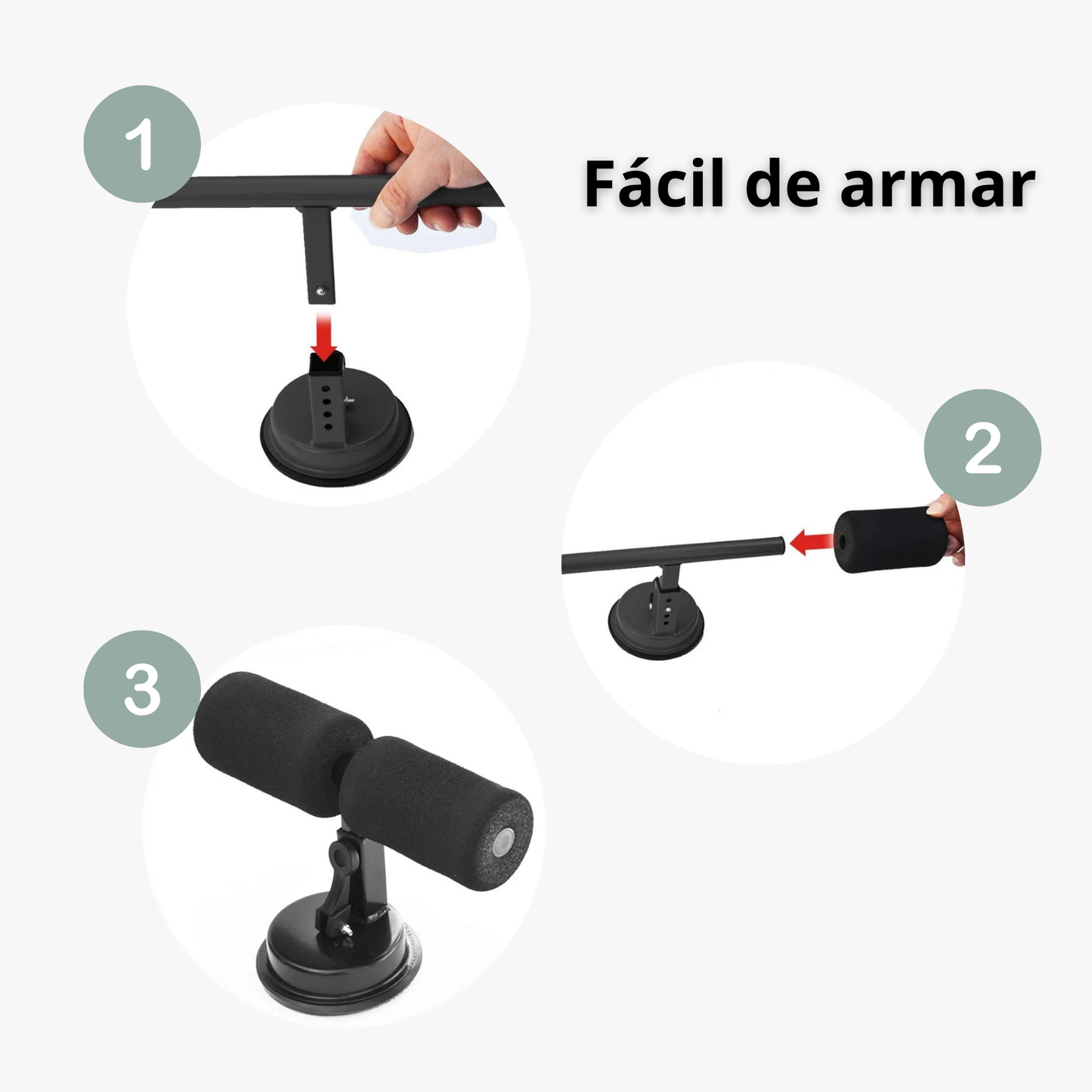 1

Fácil de armar

2

3