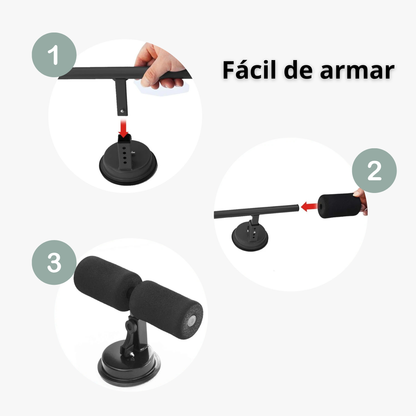 1

Fácil de armar

2

3